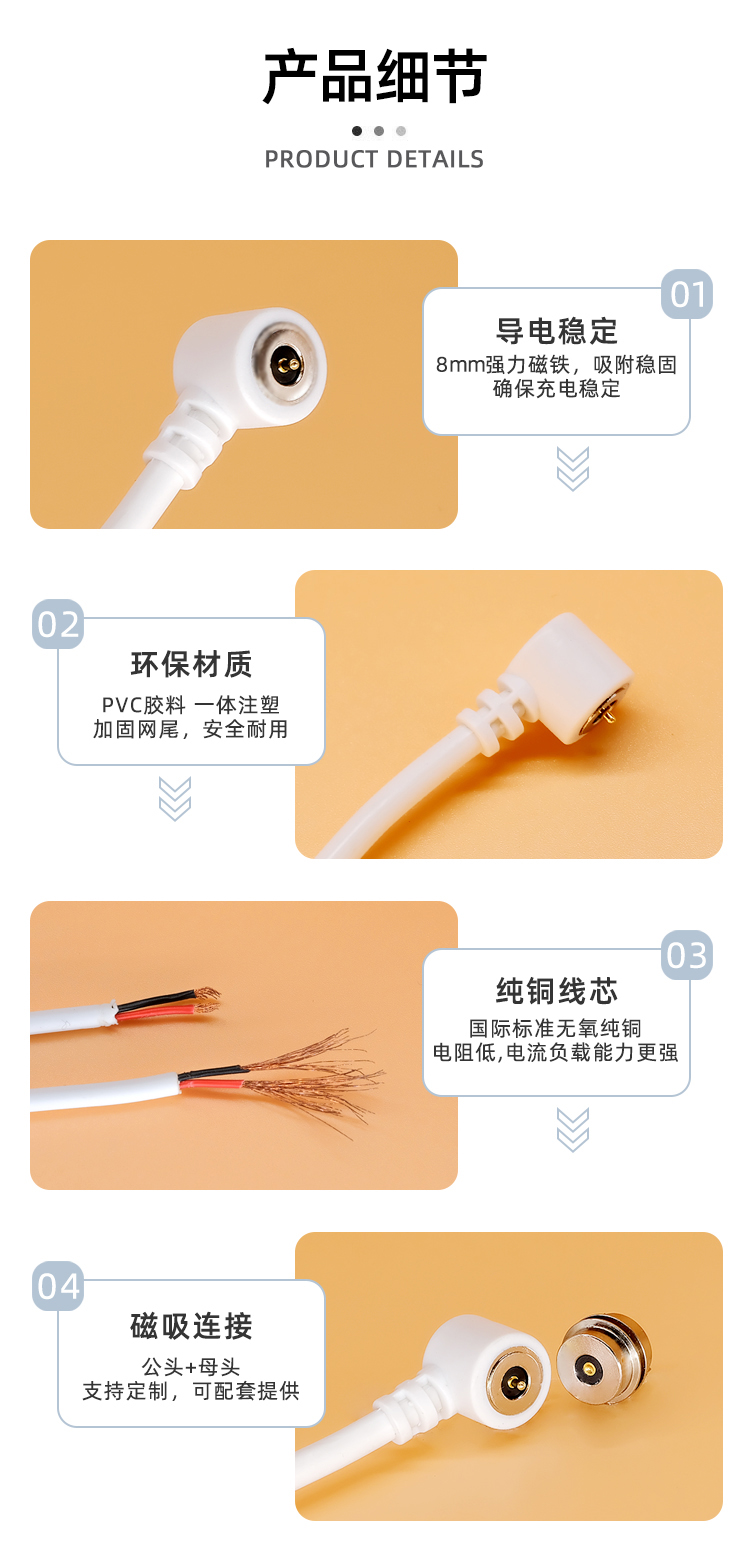 产品细节

PRODUCT DETAILS

01

导电稳定

8mm强力磁铁，吸附稳固
确保充电稳定

02

环保材质

PVC胶料 一体注塑
加固网尾，安全耐用

03

纯铜线芯

国际标准无氧纯铜
电阻低,电流负载能力更强

04

磁吸连接

公头+母头
支持定制，可配套提供